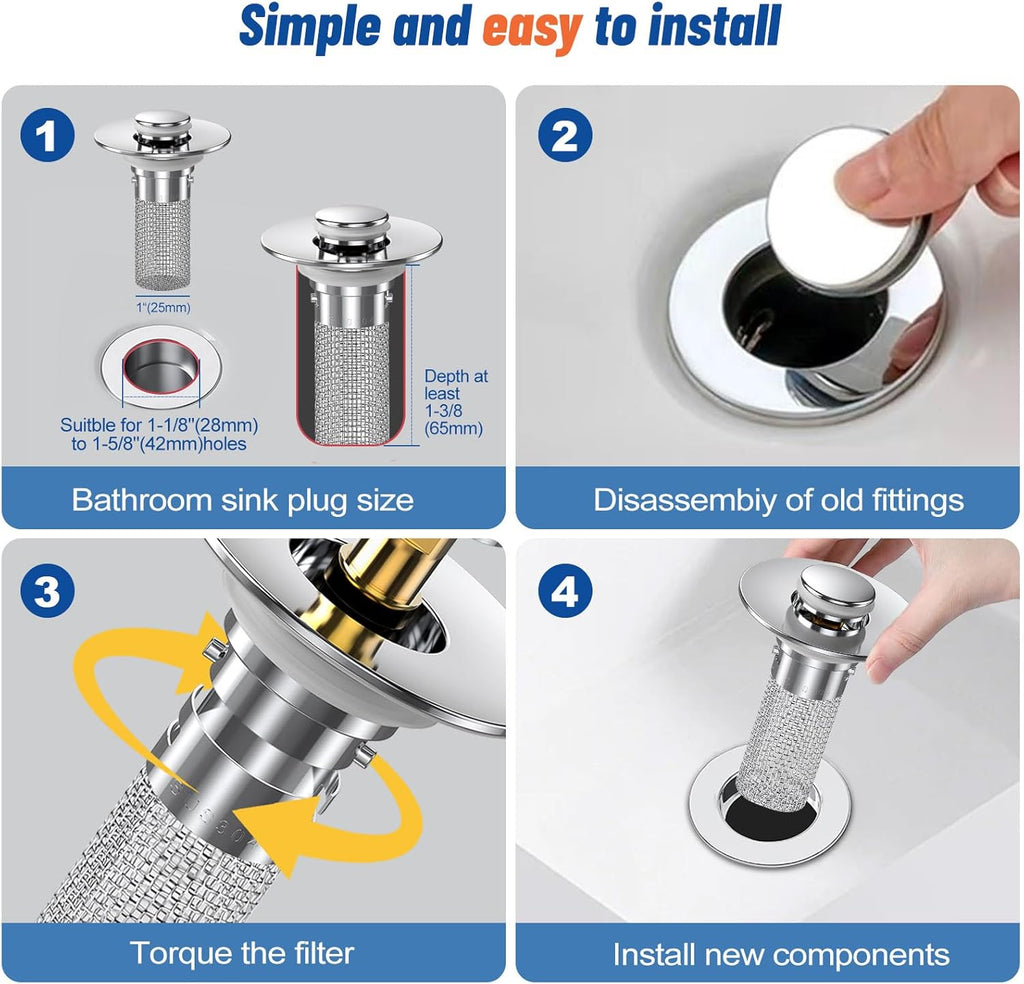 Simple and easy to install

1

1"(25mm)

Suitble for 1-1/8"(28mm) to 1-5/8"(42mm)holes

Depth at least 1-3/8 (65mm)

Bathroom sink plug size

2

Disassembiy of old fittings

3

Torque the filter

4

Install new components